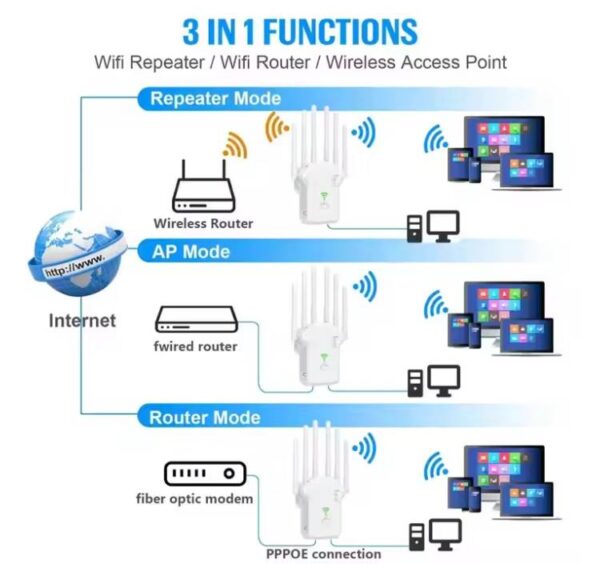 3 IN 1 FUNCTIONS
Wifi Repeater / Wifi Router / Wireless Access Point

Repeater Mode

Wireless Router

http://www.

Internet

AP Mode

fwired router

Router Mode

fiber optic modem

PPPOE connection